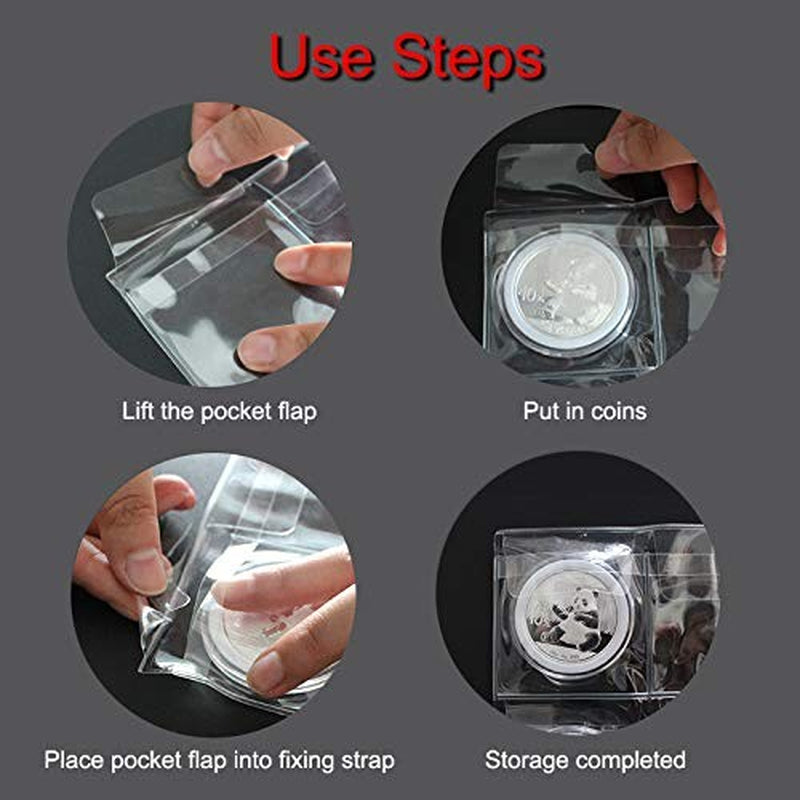 Use Steps

Lift the pocket flap

Put in coins

Place pocket flap into fixing strap

Storage completed