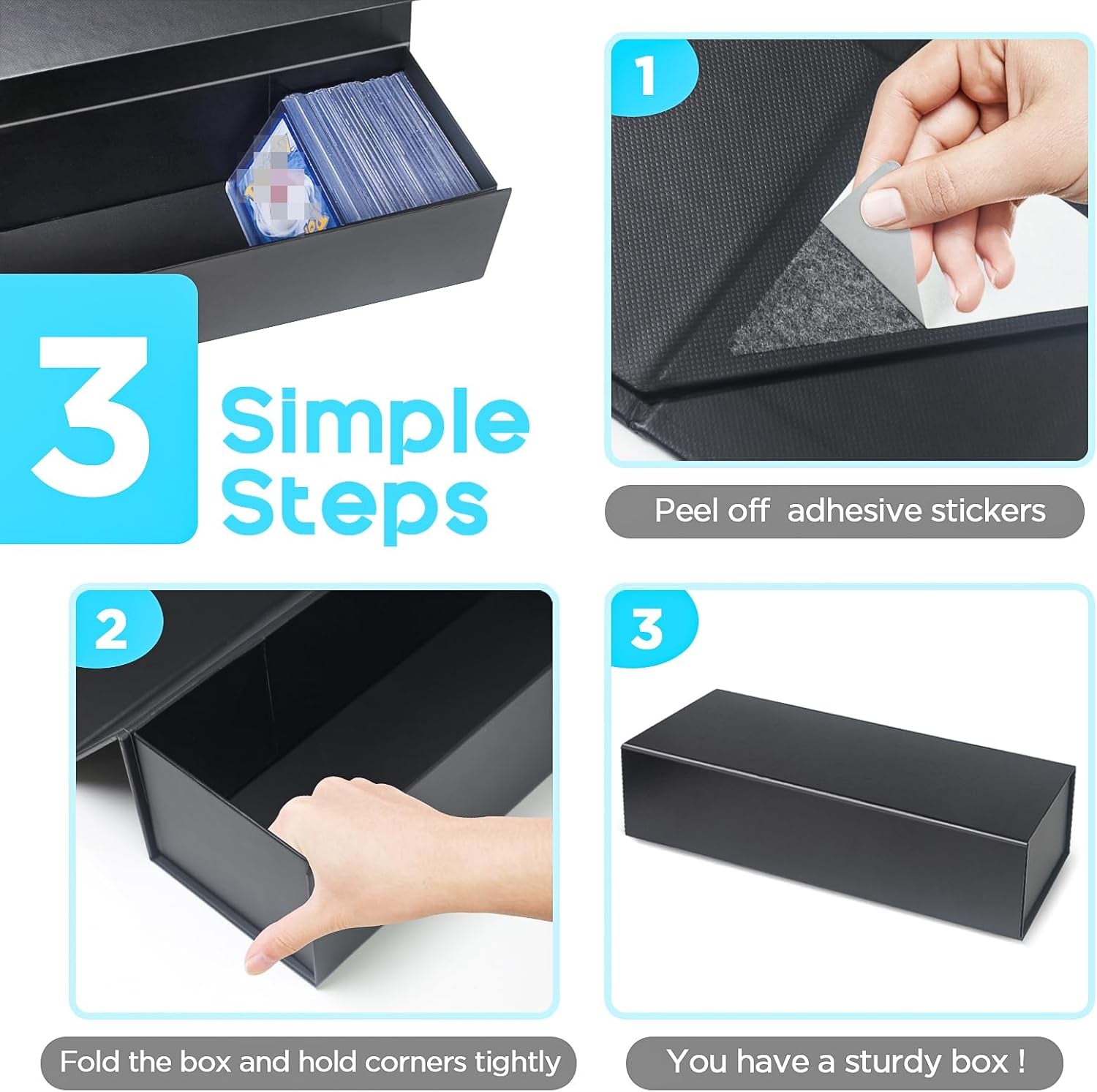 3 Simple Steps

1

Peel off adhesive stickers

2

Fold the box and hold corners tightly

3

You have a sturdy box !