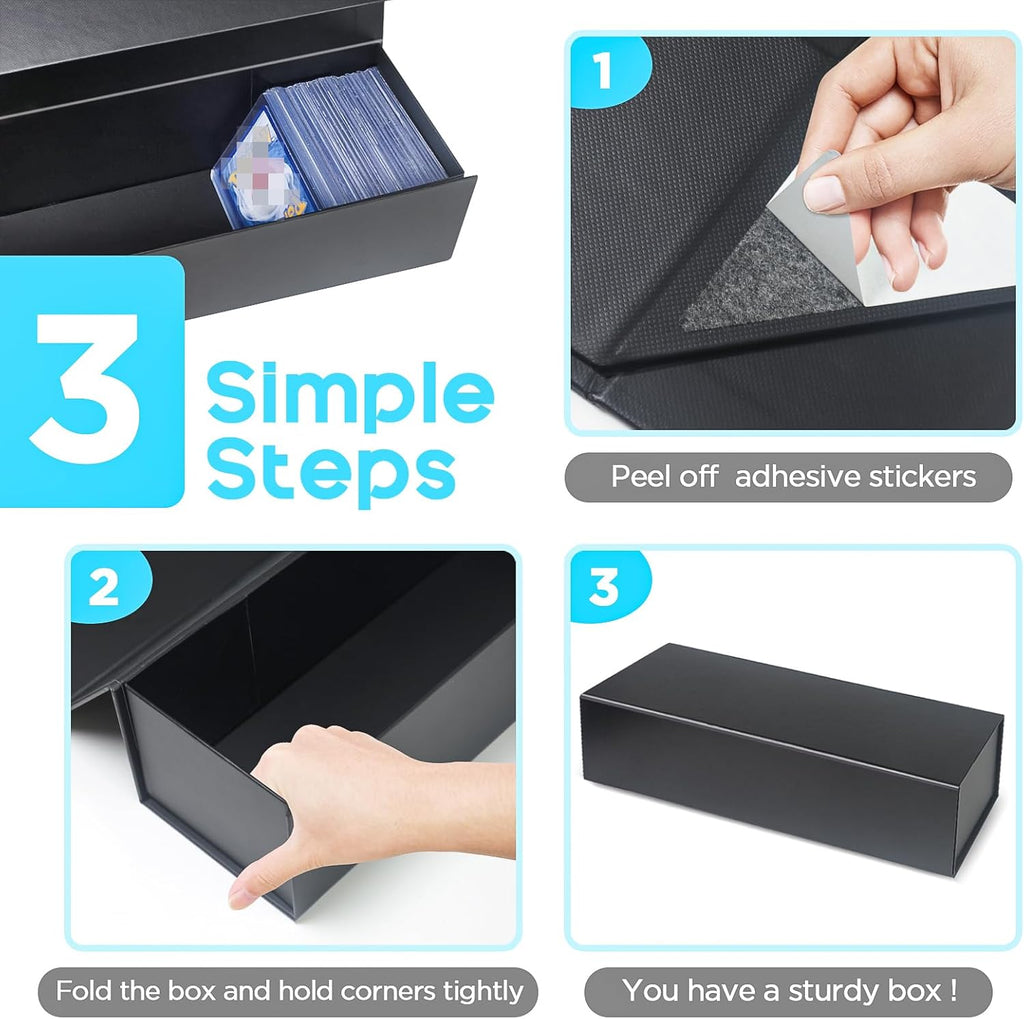 3 Simple Steps

1

Peel off adhesive stickers

2

Fold the box and hold corners tightly

3

You have a sturdy box !