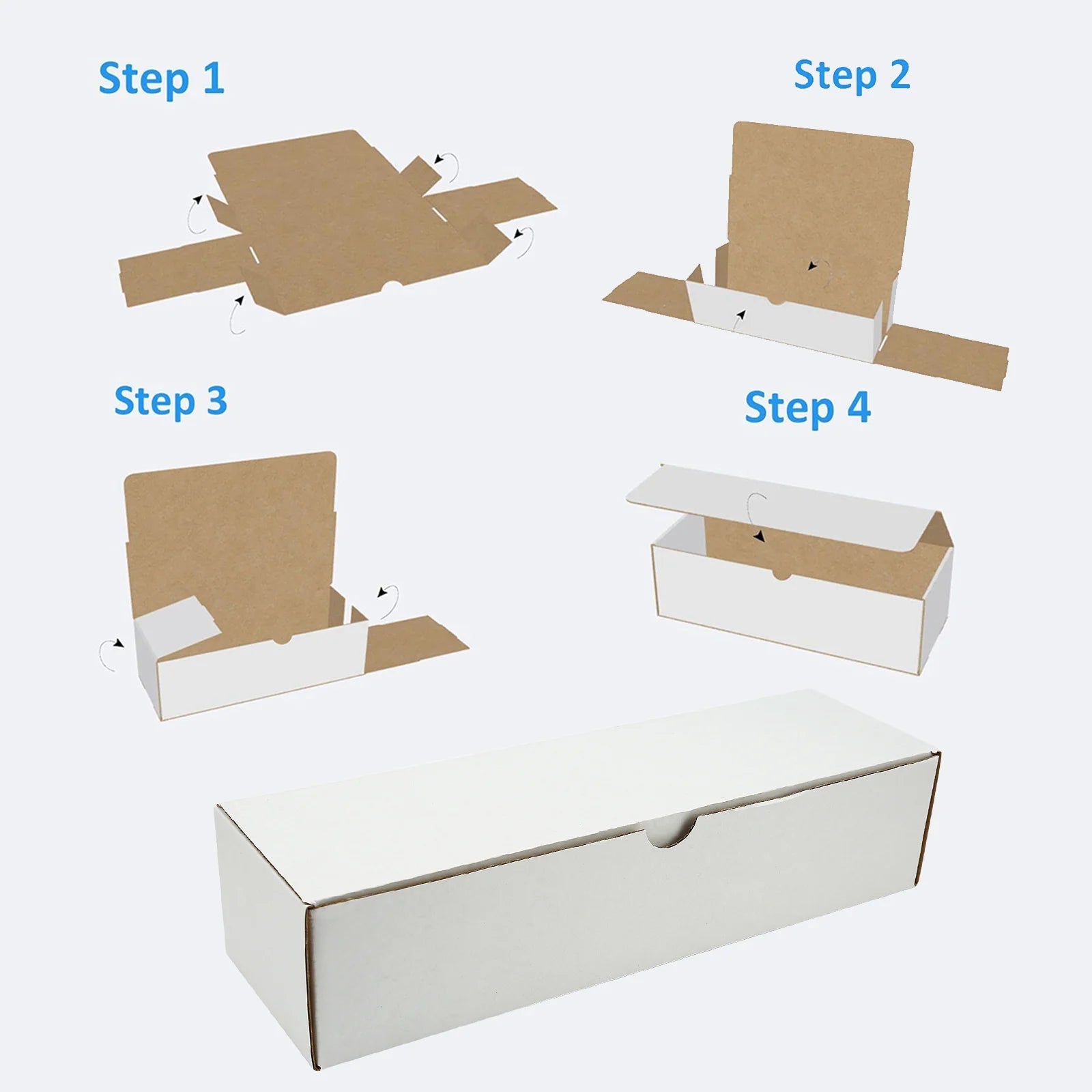 Step 1

Step 2

Step 3

Step 4